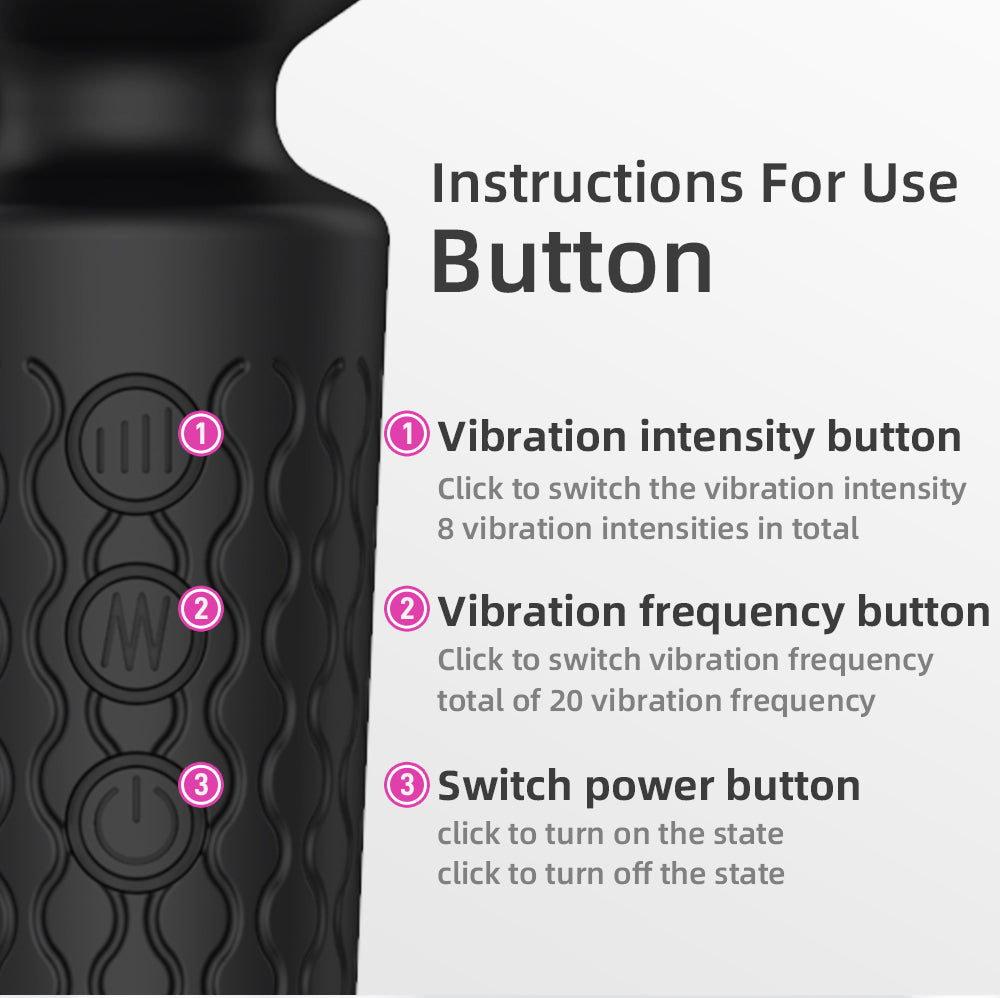 Instructions For Use
Button

1

2

3

1 Vibration intensity button
Click to switch the vibration intensity
8 vibration intensities in total

2 Vibration frequency button
Click to switch vibration frequency
total of 20 vibration frequency

3 Switch power button
click to turn on the state
click to turn off the state